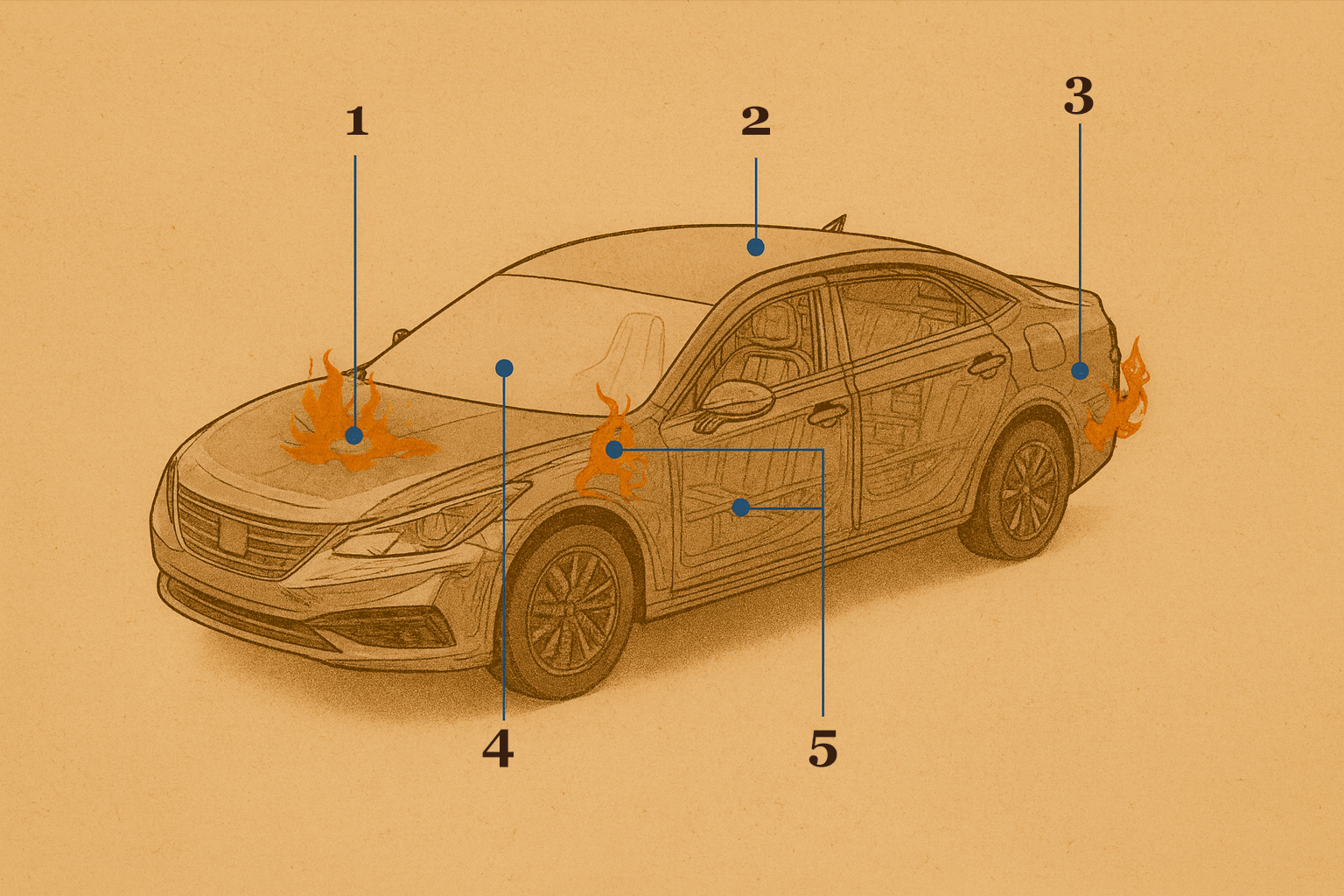 1
2
3
4
5